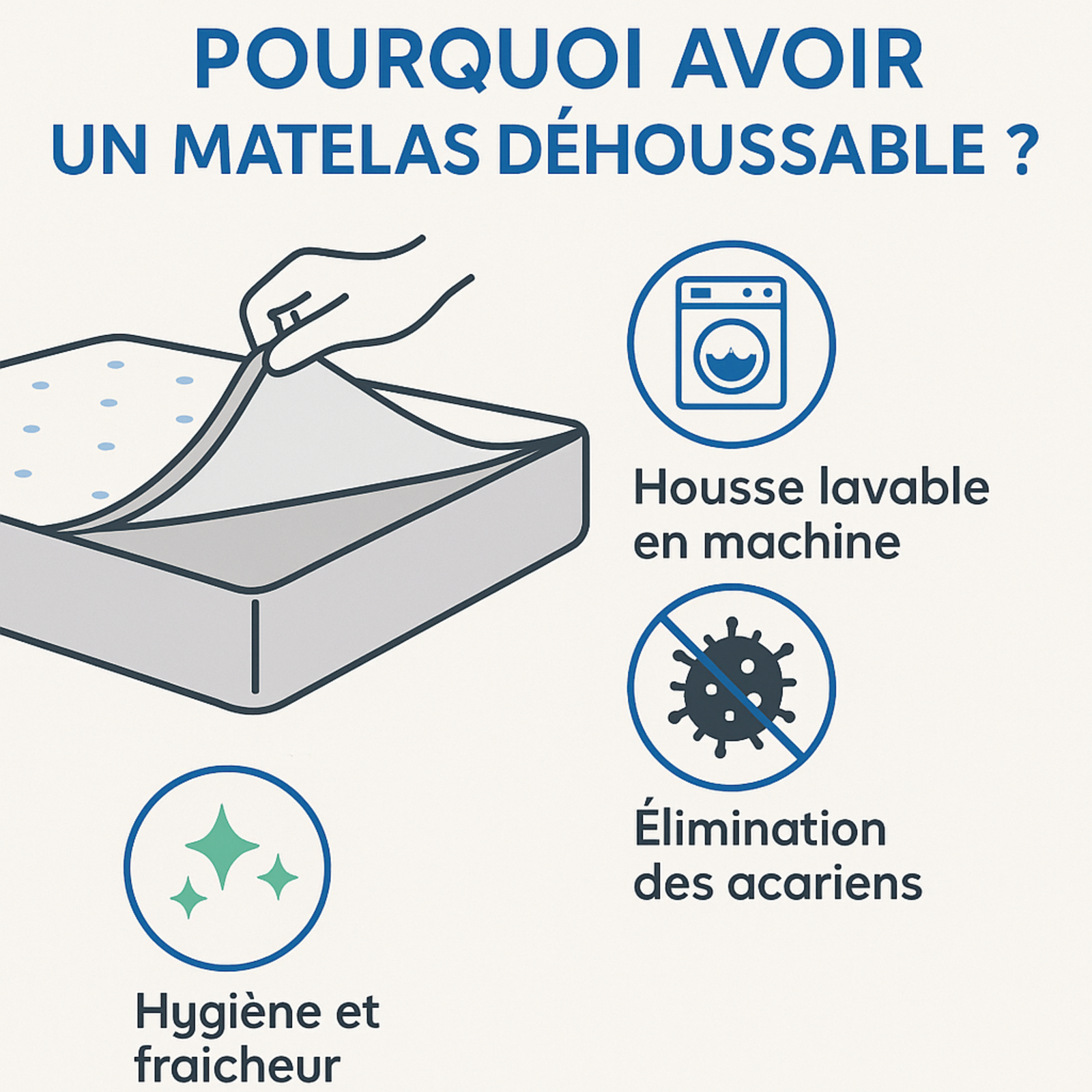 POURQUOI AVOIR
UN MATELAS DÉHOUSSABLE ?

Housse lavable en machine

Élimination des acariens

Hygiène et fraicheur