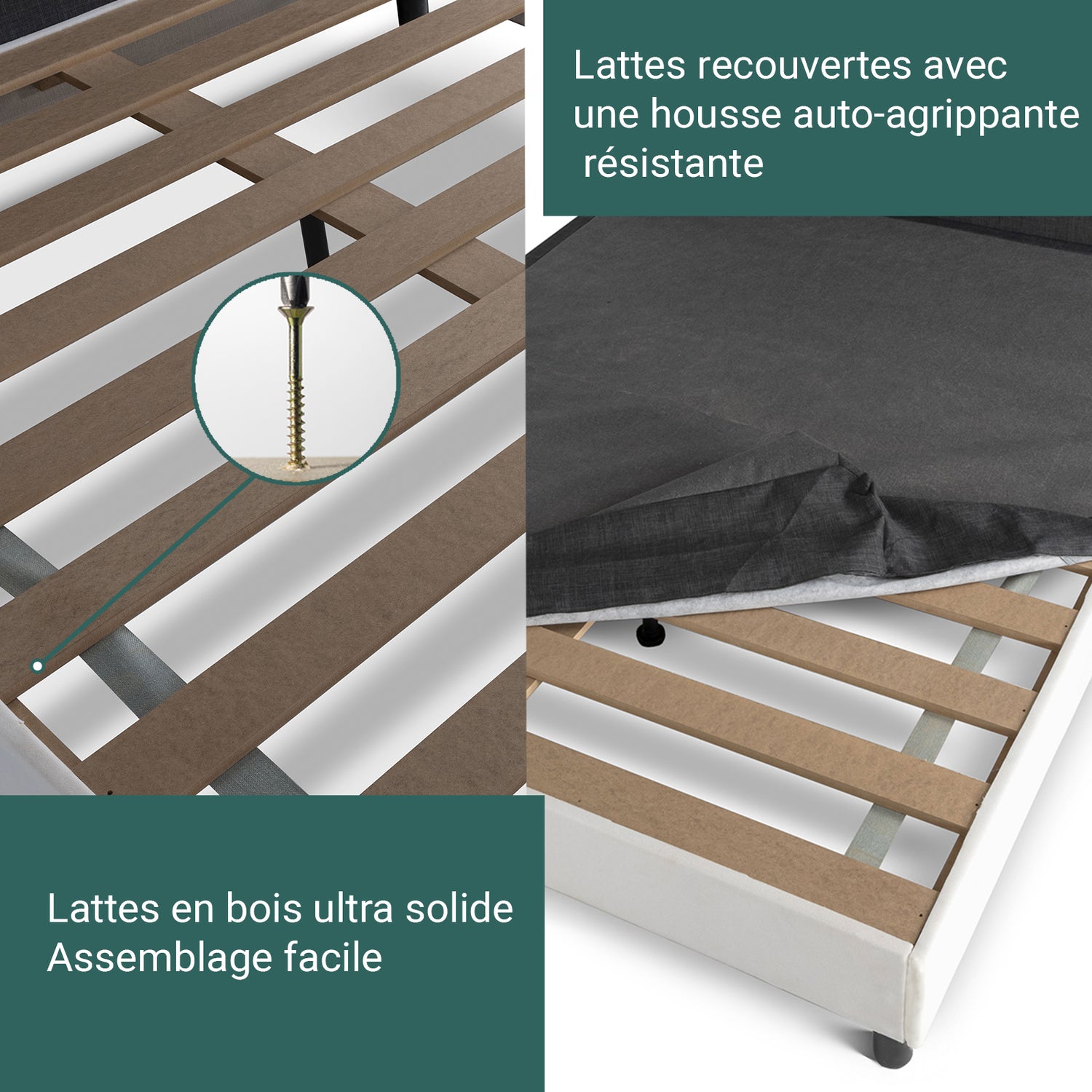 Lattes recouvertes avec une housse auto-agrippante résistante

Lattes en bois ultra solide
Assemblage facile